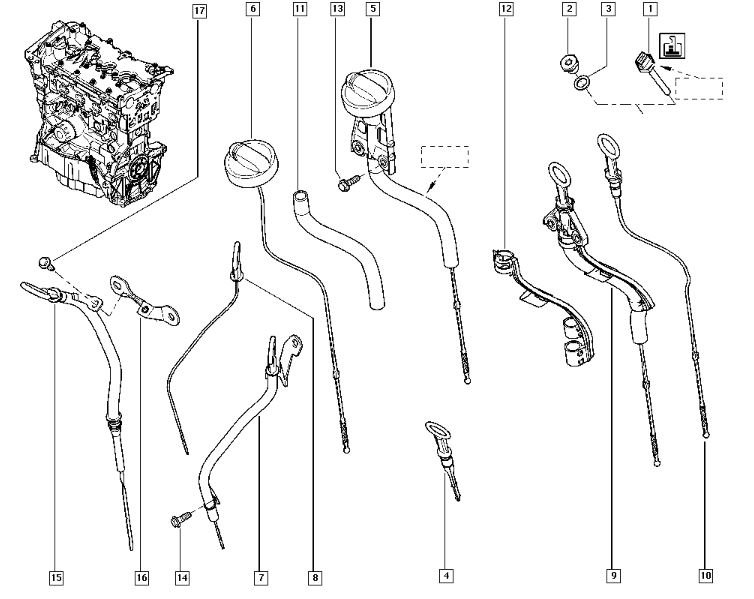 17
6
11
13
5
12
2
3
1
15
16
14
7
8
4
9
10