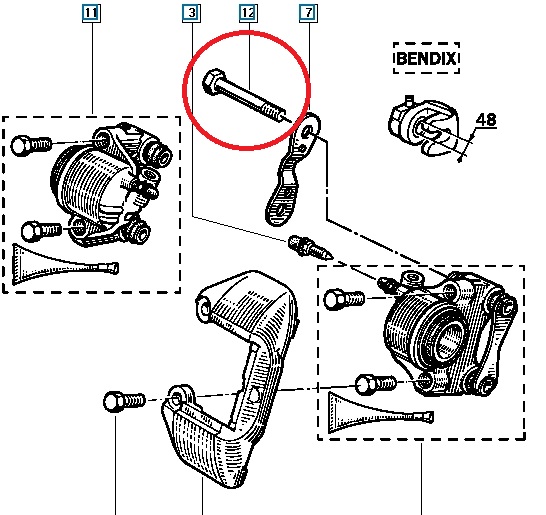 11
3
12
7
BENDIX
48