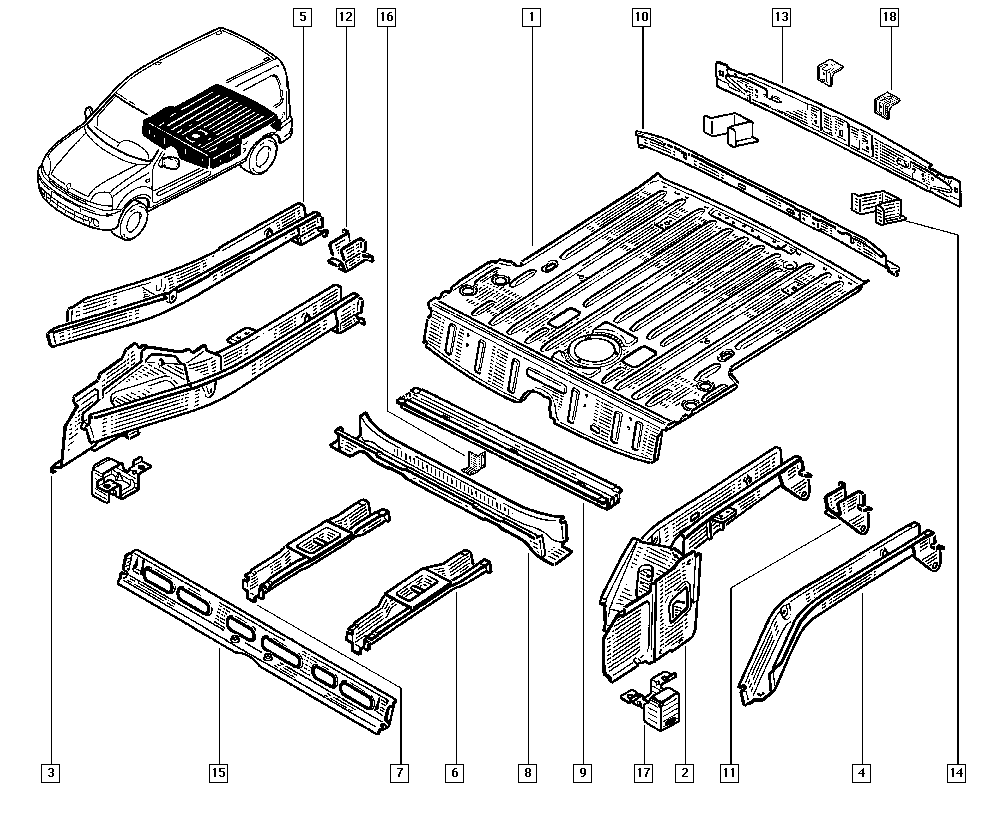 5
12
16
1
10
13
18
3
15
7
6
8
9
17
2
11
4
14